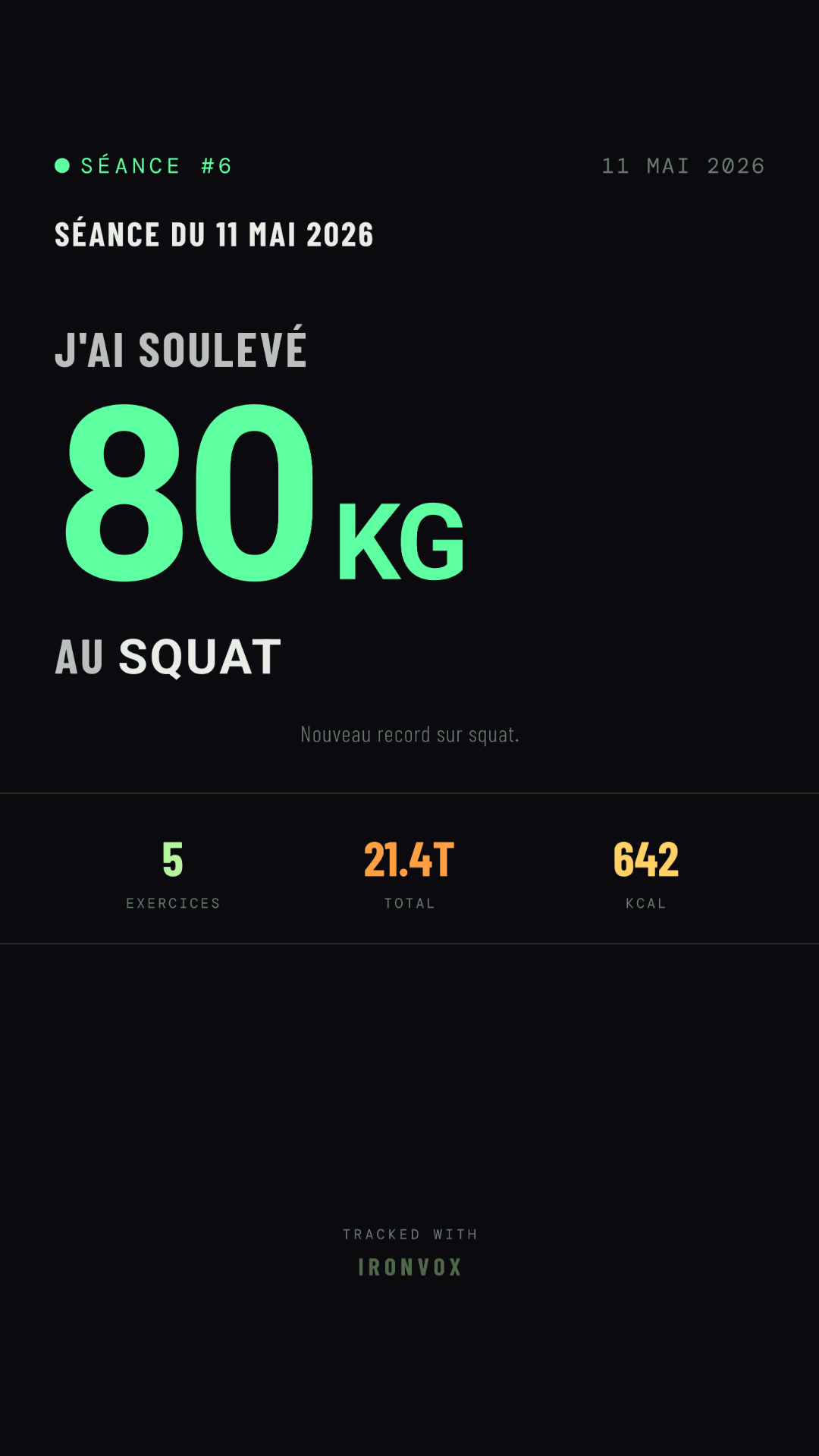 SÉANCE #6

11 MAI 2026

SÉANCE DU 11 MAI 2026

J'AI SOULEVÉ

80 KG

AU SQUAT

Nouveau record sur squat.

5
EXERCICES

21.4T
TOTAL

642
KCAL

TRACKED WITH
IRONVOX